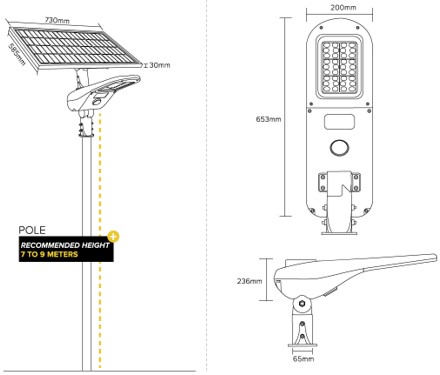 730mm

585mm

30mm

POLE

RECOMMENDED HEIGHT
7 TO 9 METERS

200mm

653mm

236mm

65mm